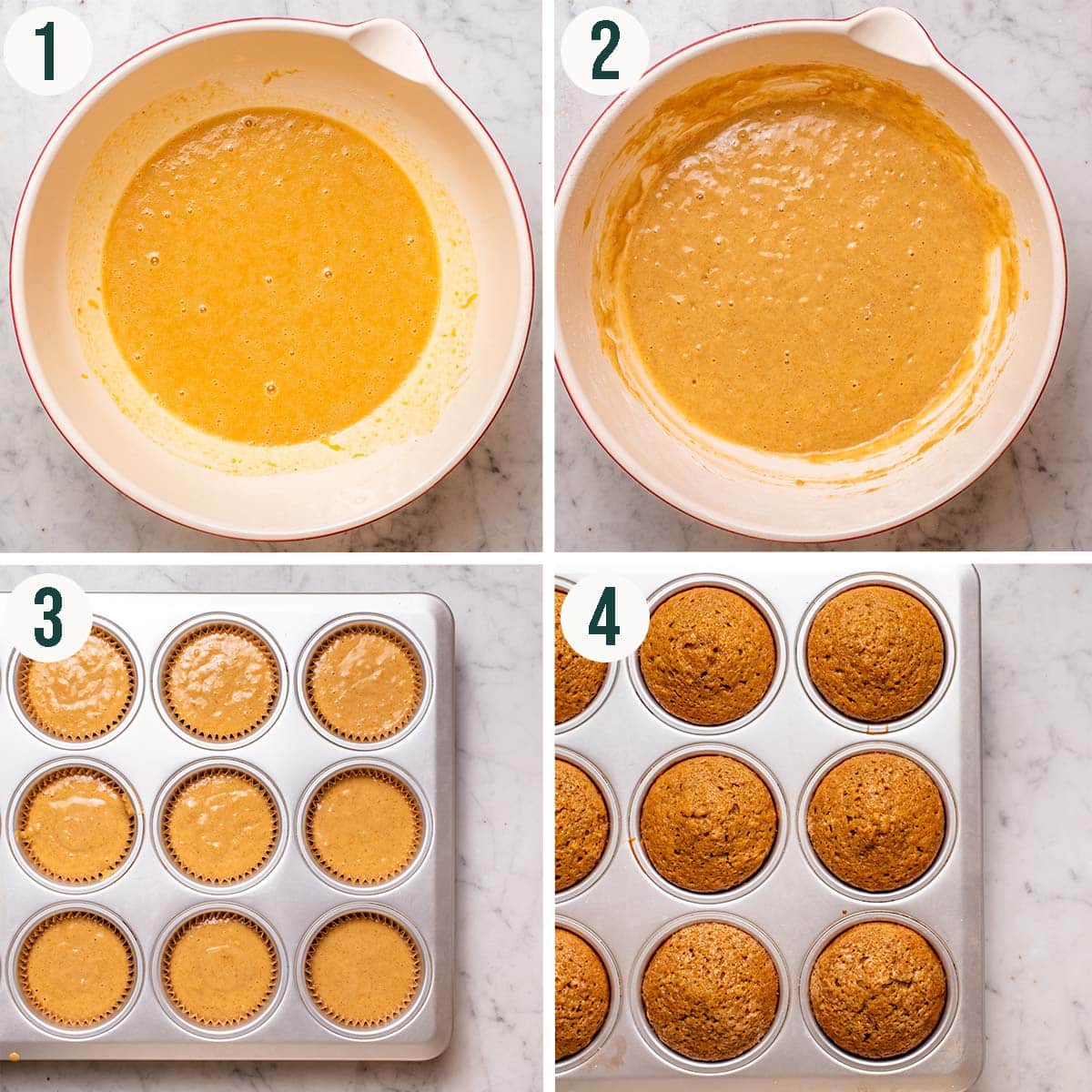 1
2
3
4