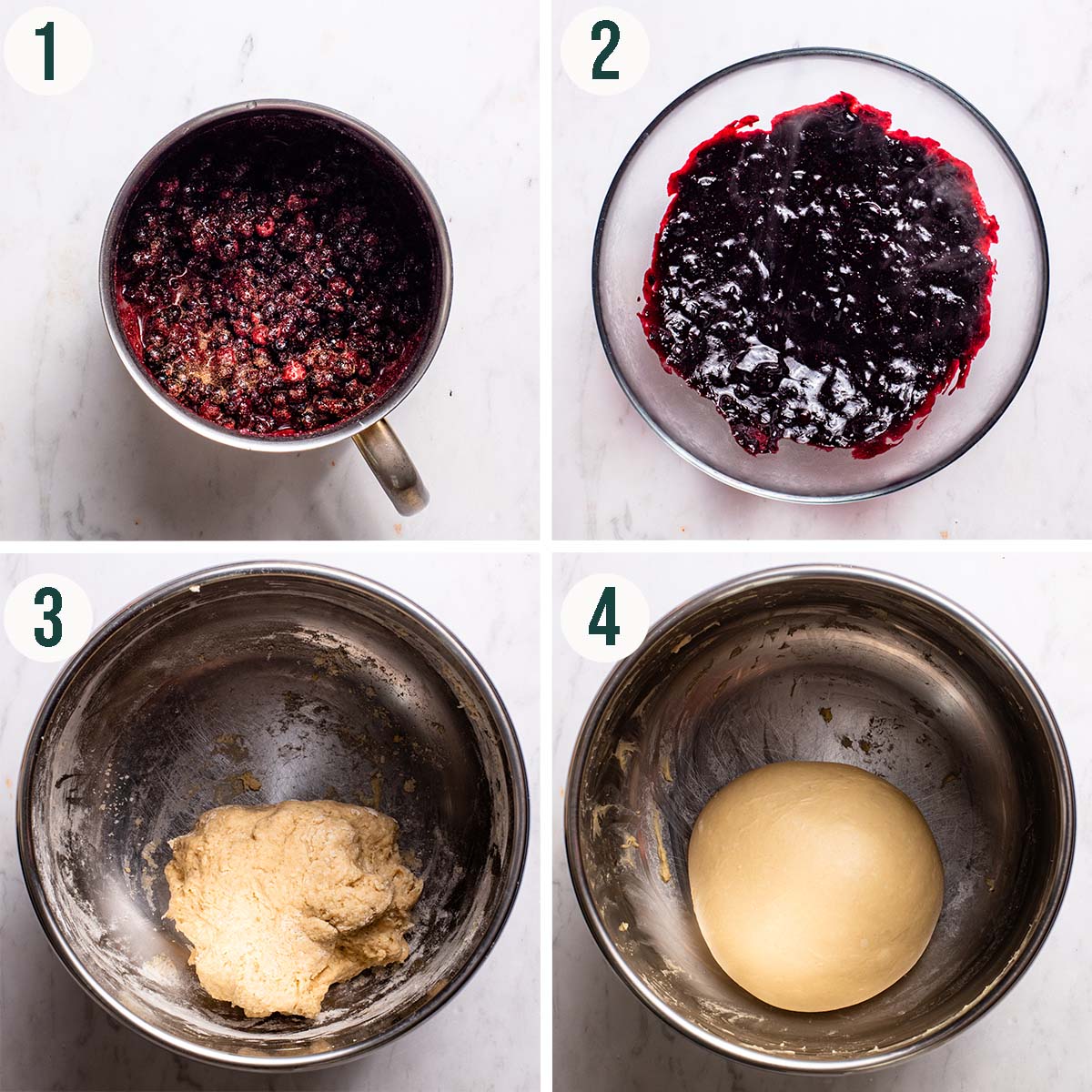 1

2

3

4