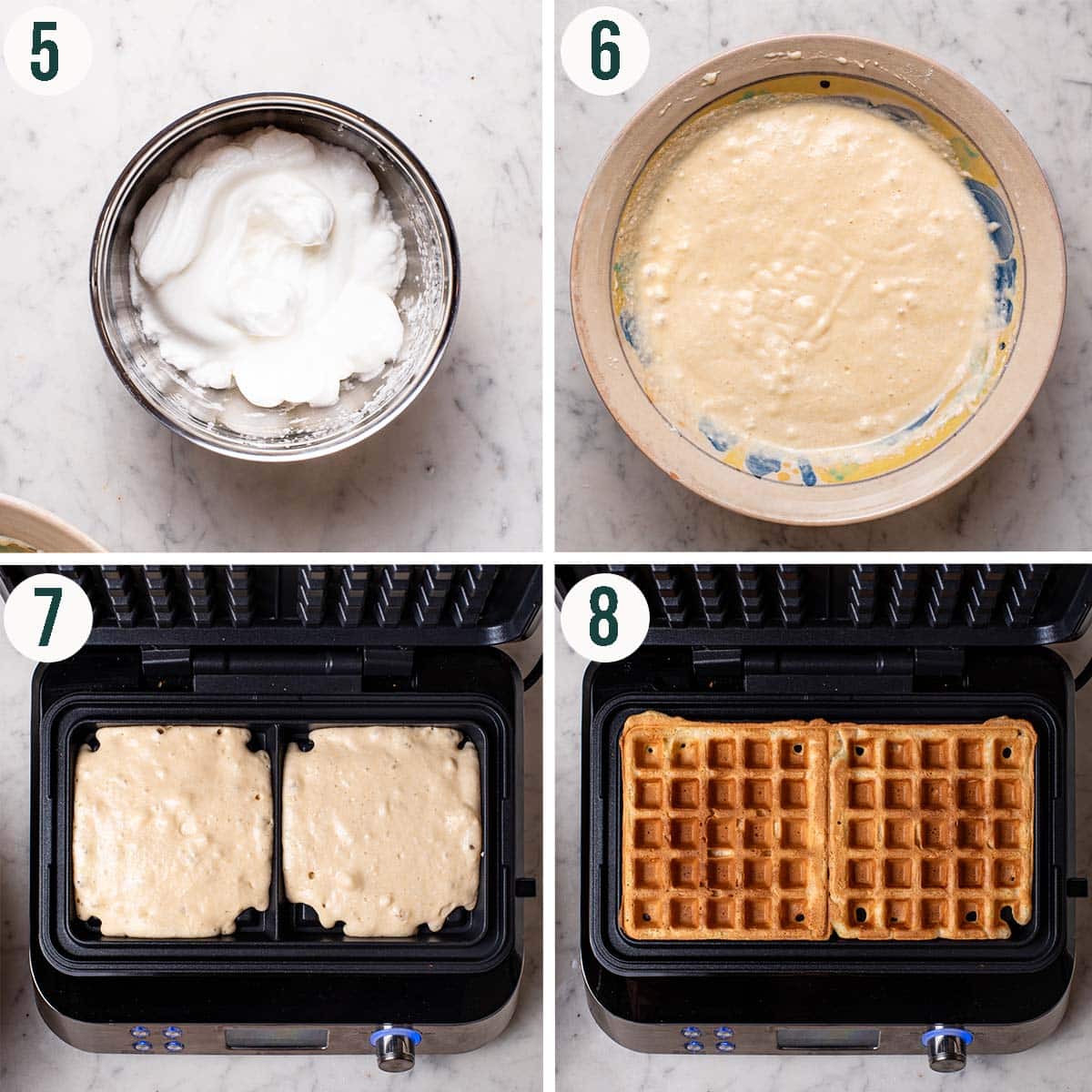 5

6

7

8