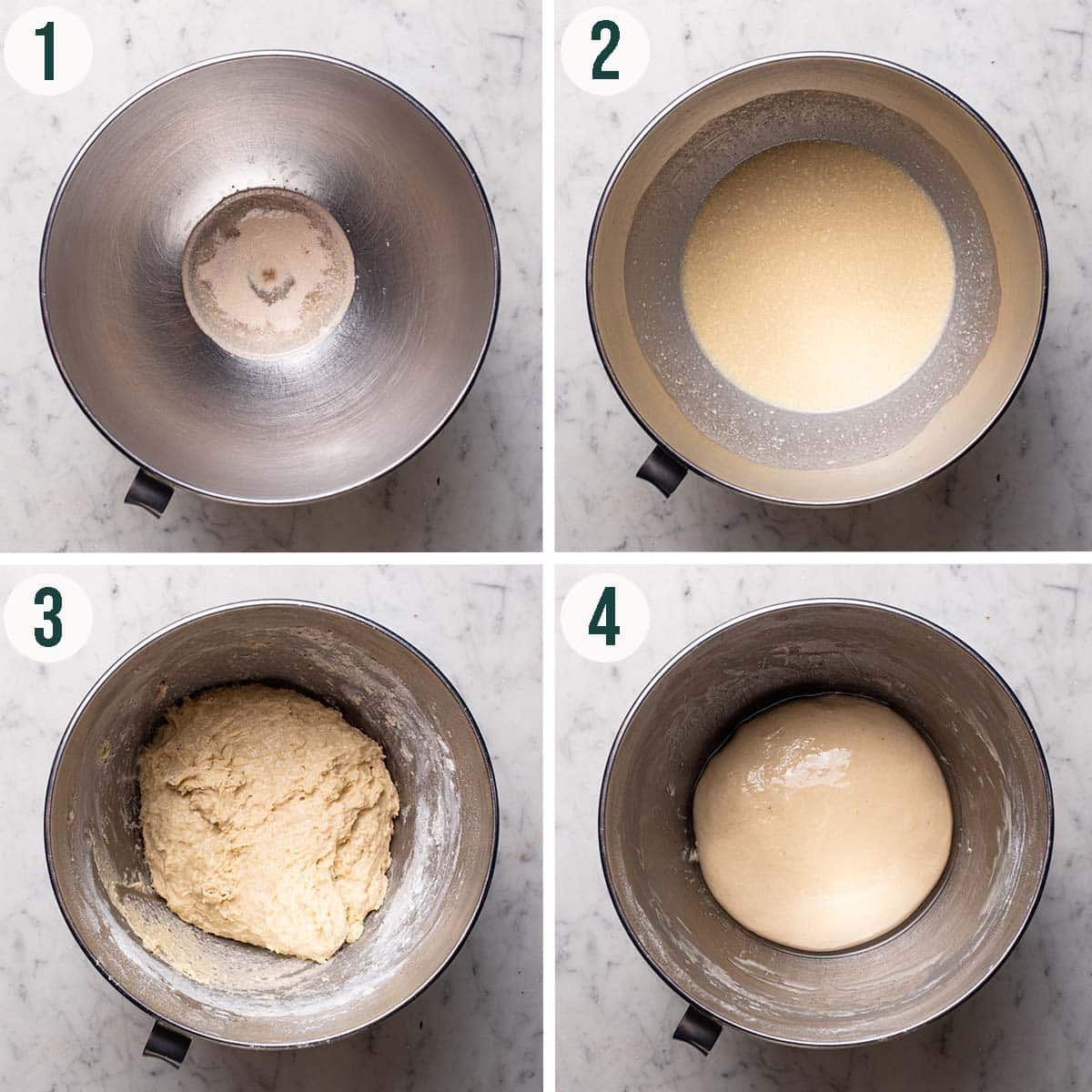 1

2

3

4