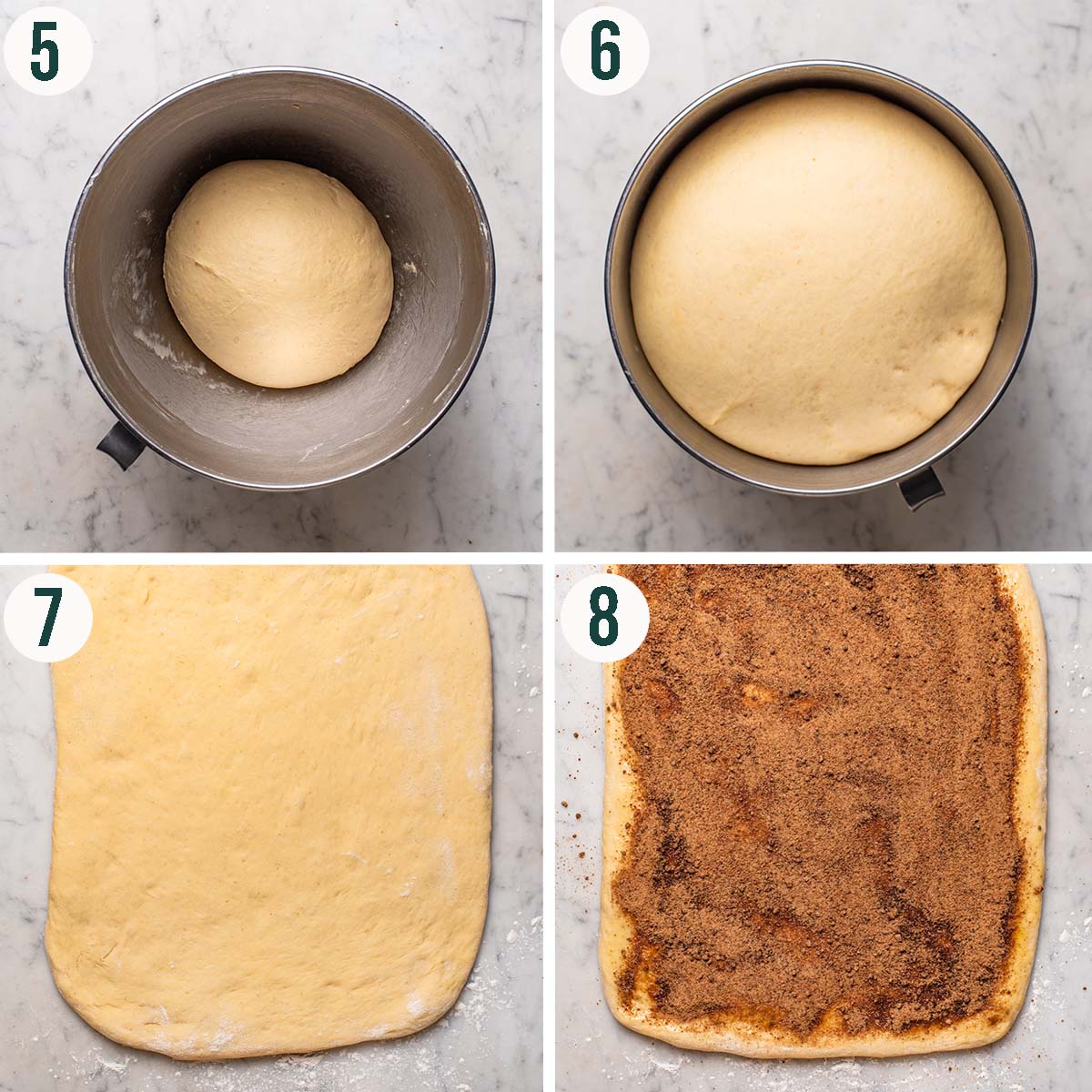 5

6

7

8