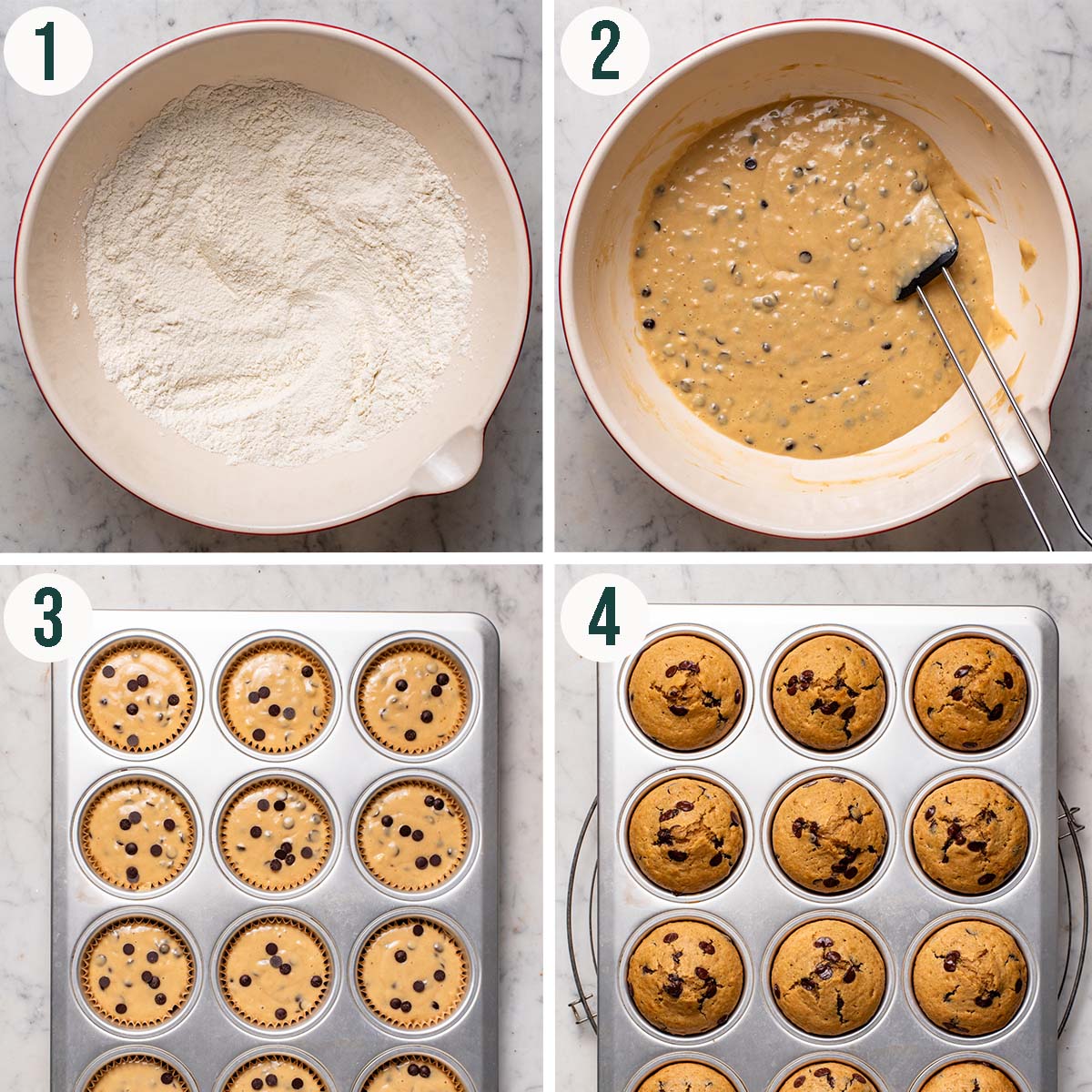 1

2

3

4