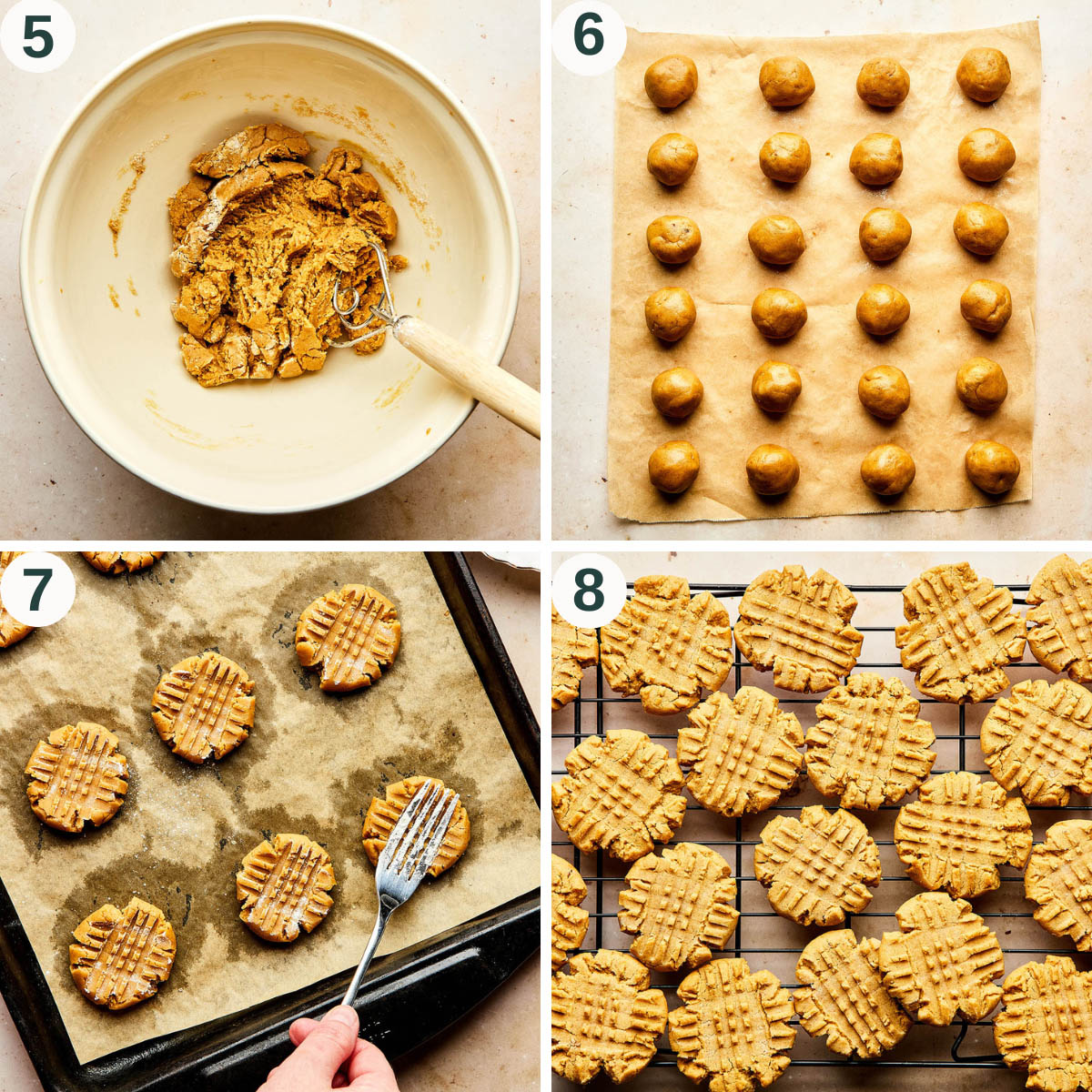 5

6

7

8