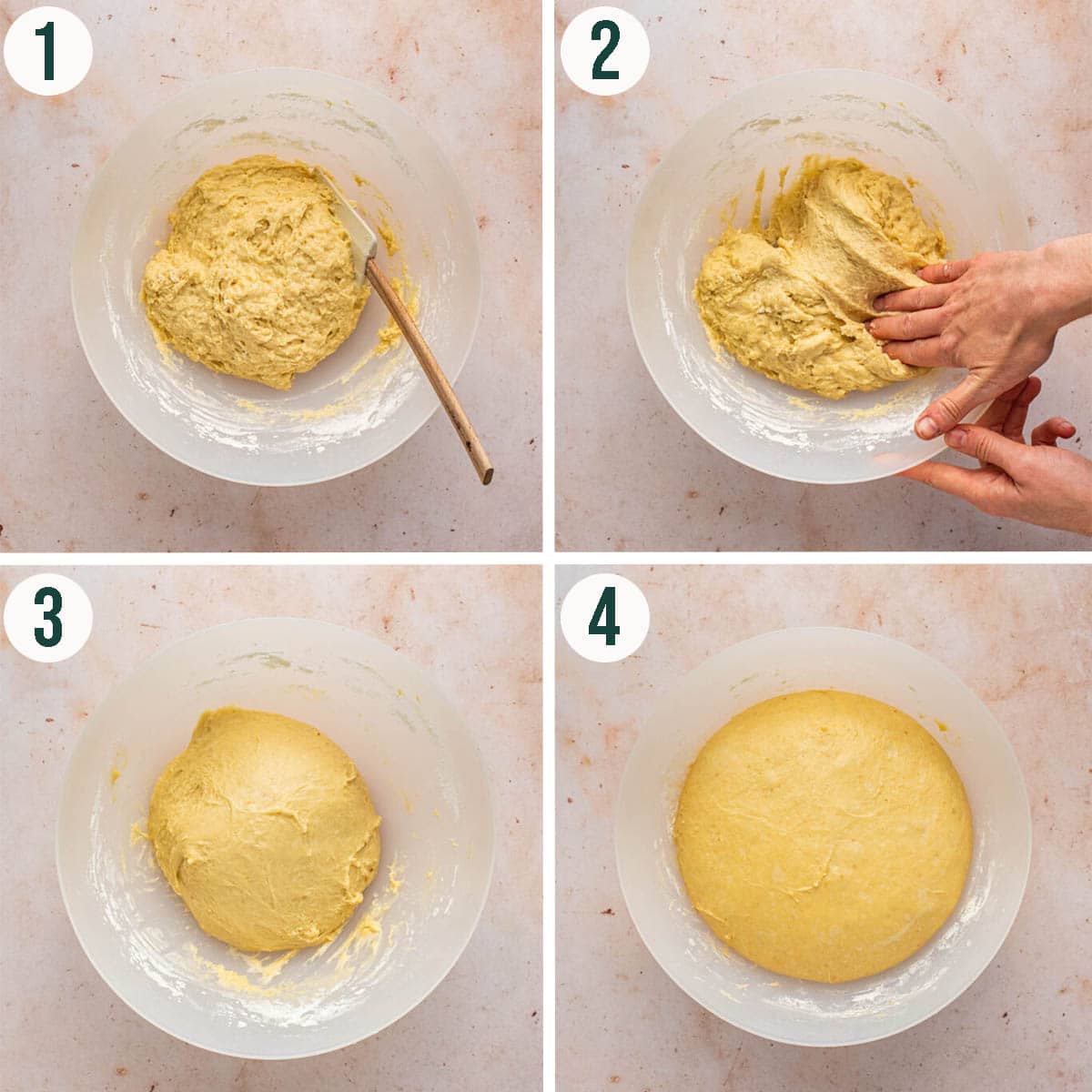 1

2

3

4