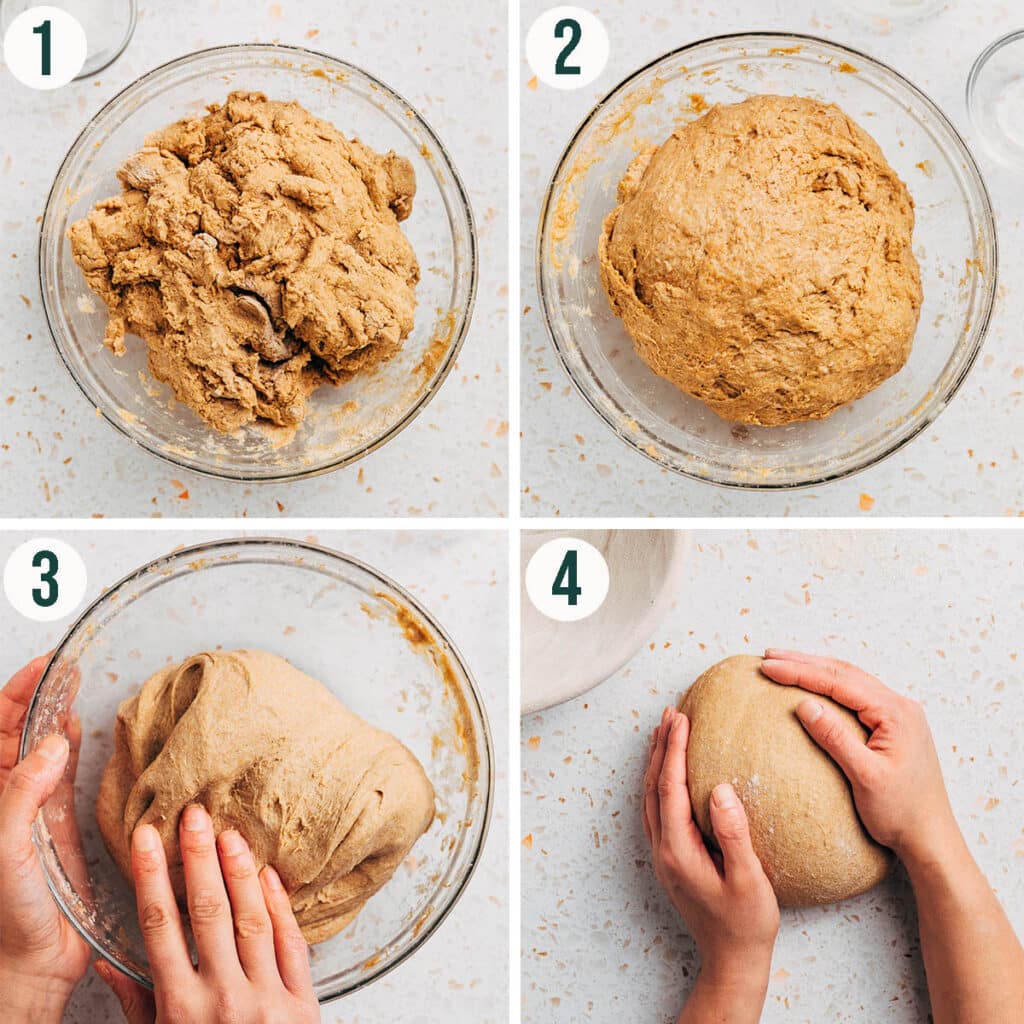 1

2

3

4