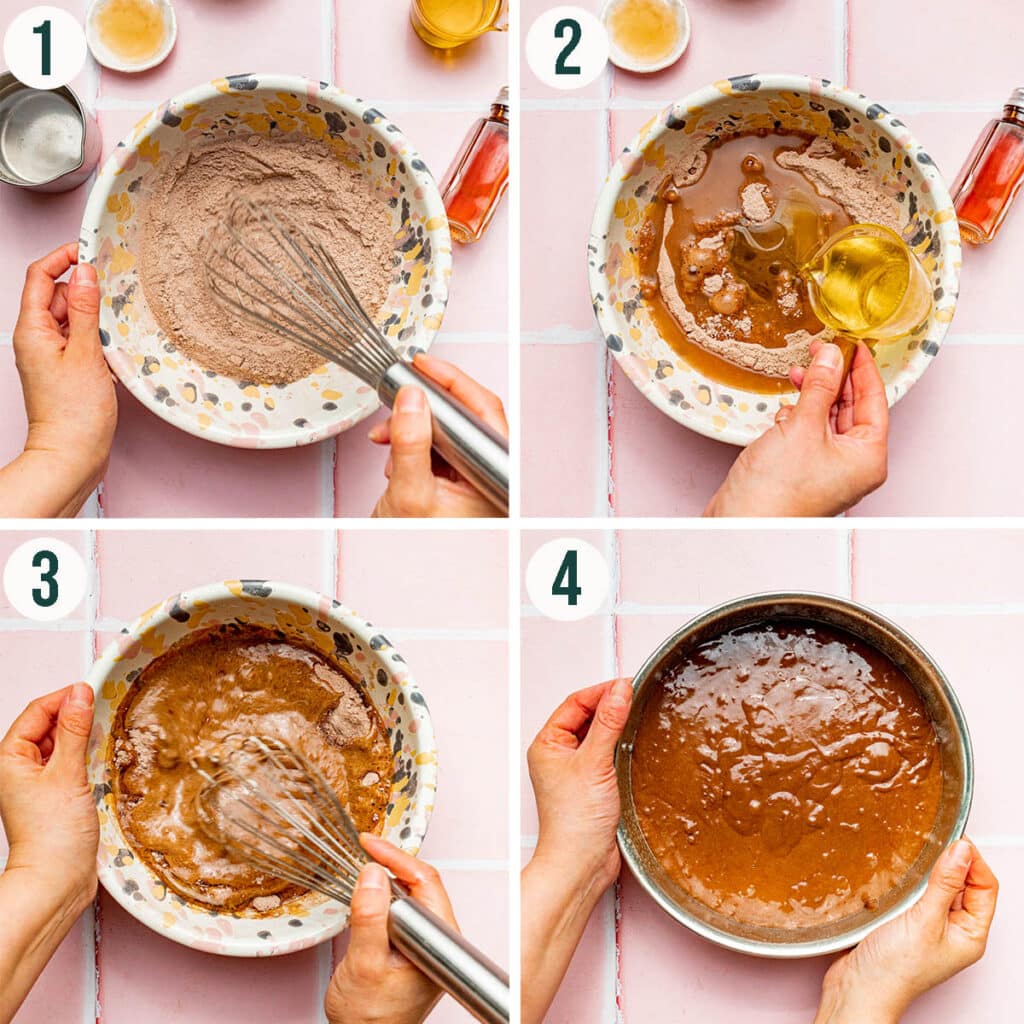 1
2
3
4